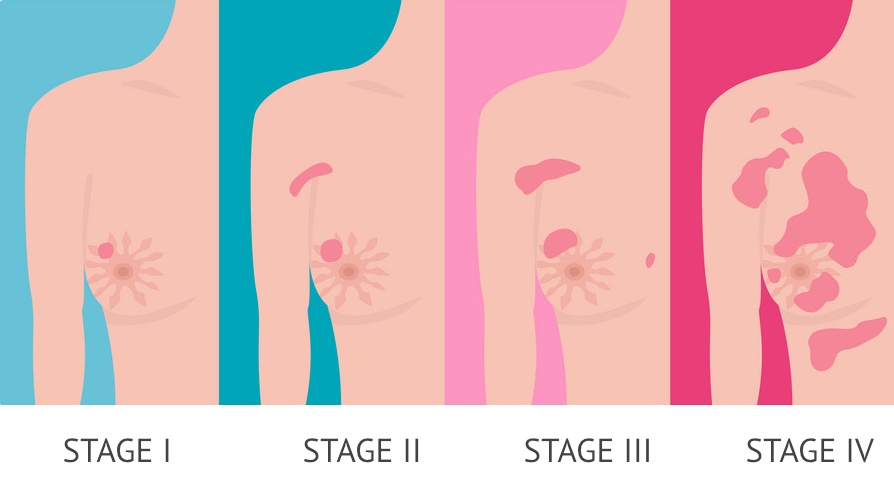 STAGE I

STAGE II

STAGE III

STAGE IV