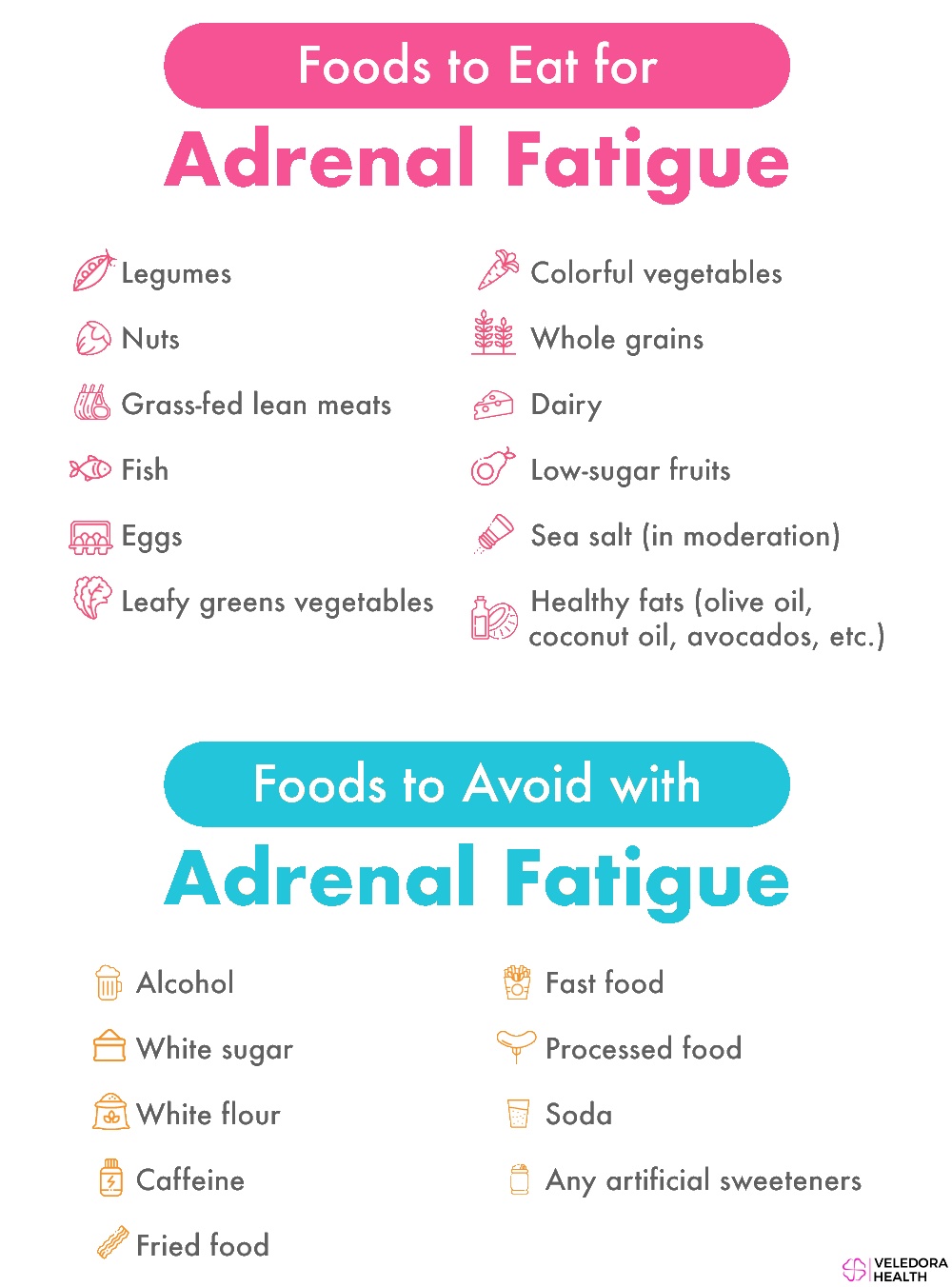 Foods to Eat for

Adrenal Fatigue

Legumes

Nuts

Grass-fed lean meats

Fish

Eggs

Leafy greens vegetables

Colorful vegetables

Whole grains

Dairy

Low-sugar fruits

Sea salt (in moderation)

Healthy fats (olive oil, coconut oil, avocados, etc.)

Foods to Avoid with

Adrenal Fatigue

Alcohol

White sugar

White flour

Caffeine

Fried food

Fast food

Processed food

Soda

Any artificial sweeteners

VELEDORA HEALTH