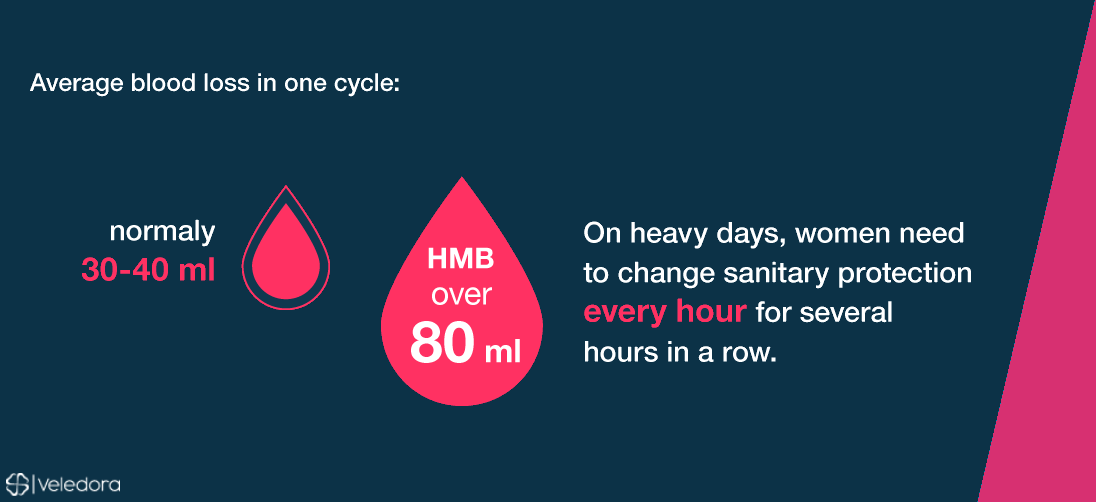 Average blood loss in one cycle:

normaly
30-40 ml

HMB
over
80 ml

On heavy days, women need to change sanitary protection every hour for several hours in a row.

Veledora